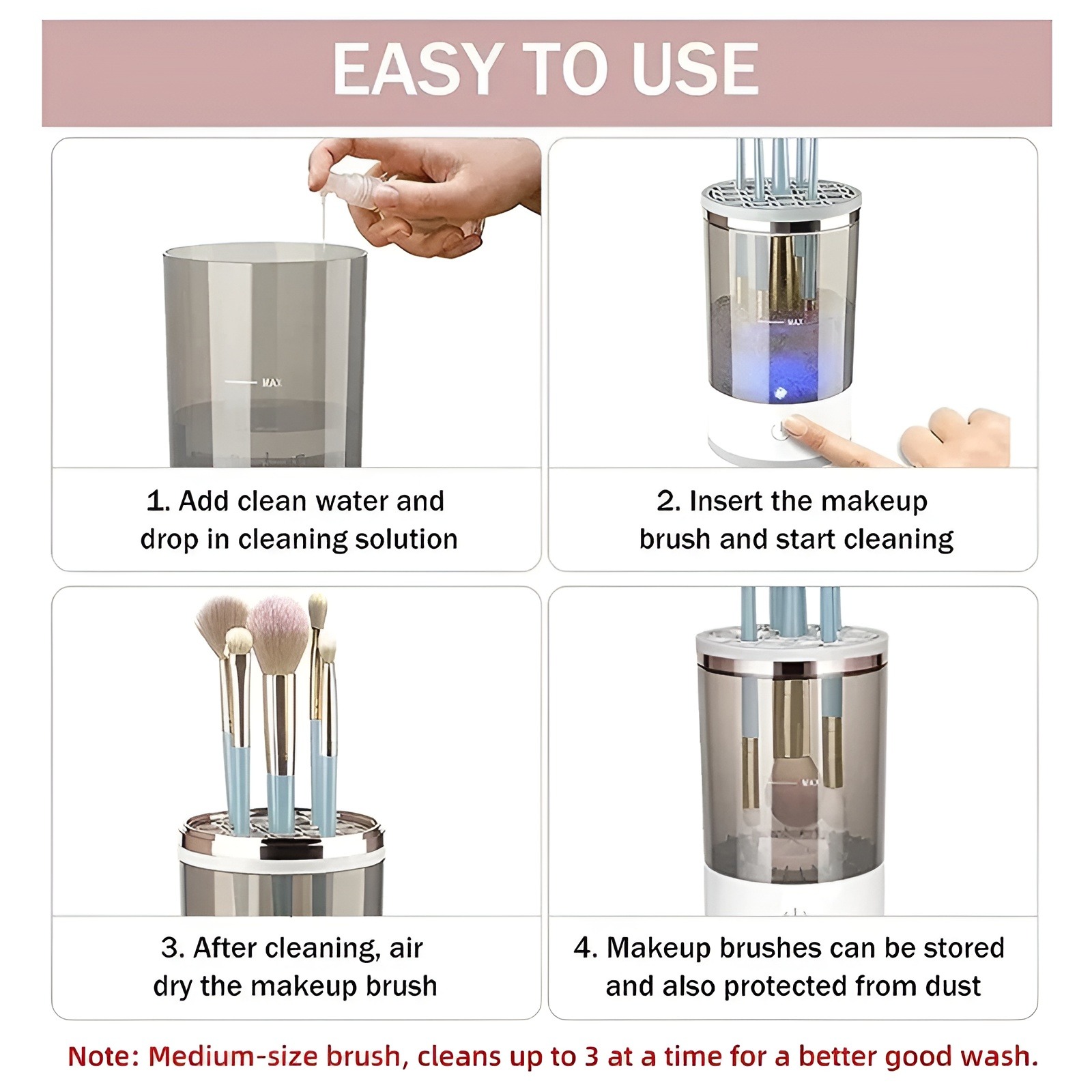 EASY TO USE

MAX

1. Add clean water and drop in cleaning solution

MAX

2. Insert the makeup brush and start cleaning

3. After cleaning, air dry the makeup brush

MAX

4. Makeup brushes can be stored and also protected from dust

Note: Medium-size brush, cleans up to 3 at a time for a better good wash.